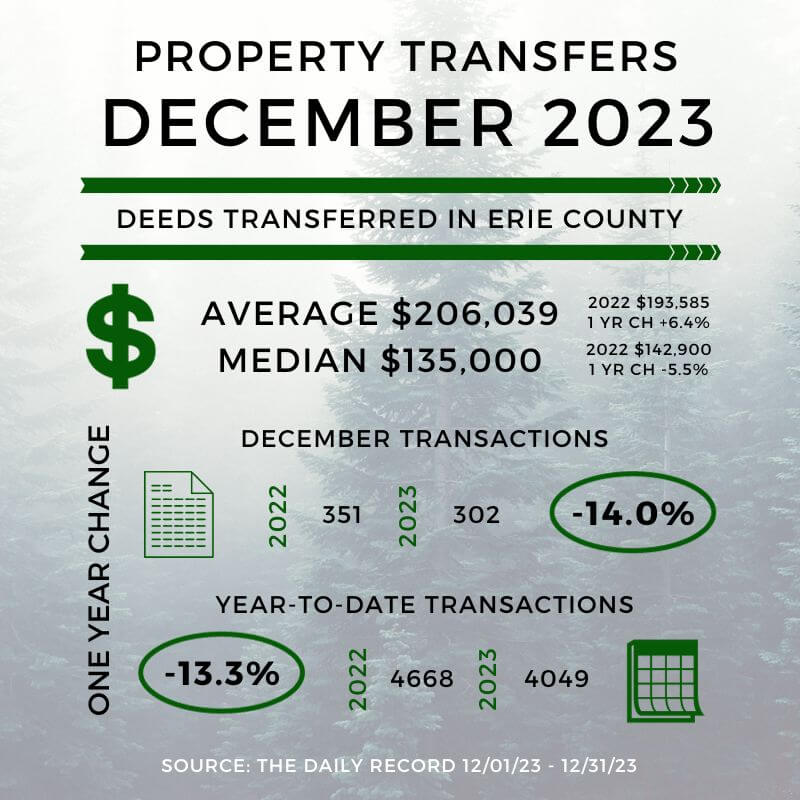 PROPERTY TRANSFERS
DECEMBER 2023

DEEDS TRANSFERRED IN ERIE COUNTY

$

AVERAGE $206,039
2022 $193,585
1 YR CH +6.4%

MEDIAN $135,000
2022 $142,900
1 YR CH -5.5%

ONE YEAR CHANGE

DECEMBER TRANSACTIONS

2022 351 2023 302 -14.0%

YEAR-TO-DATE TRANSACTIONS

-13.3% 2022 4668 2023 4049

SOURCE: THE DAILY RECORD 12/01/23 - 12/31/23