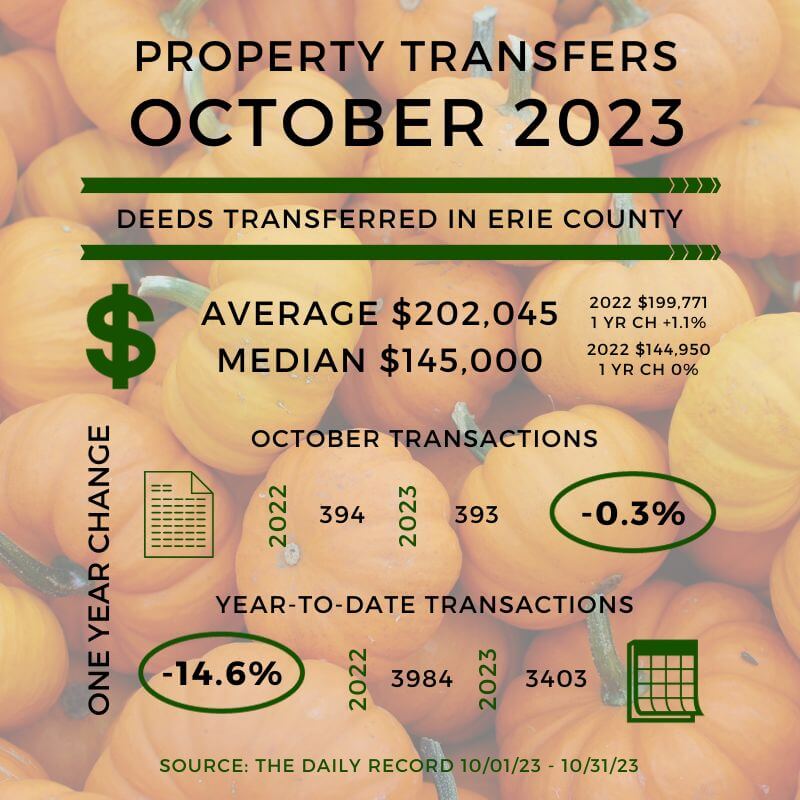 PROPERTY TRANSFERS
OCTOBER 2023

DEEDS TRANSFERRED IN ERIE COUNTY

$

AVERAGE $202,045
MEDIAN $145,000

2022 $199,771
1 YR CH +1.1%

2022 $144,950
1 YR CH 0%

ONE YEAR CHANGE

OCTOBER TRANSACTIONS

2022 394 2023 393 -0.3%

YEAR-TO-DATE TRANSACTIONS

-14.6% 2022 3984 2023 3403

SOURCE: THE DAILY RECORD 10/01/23 - 10/31/23